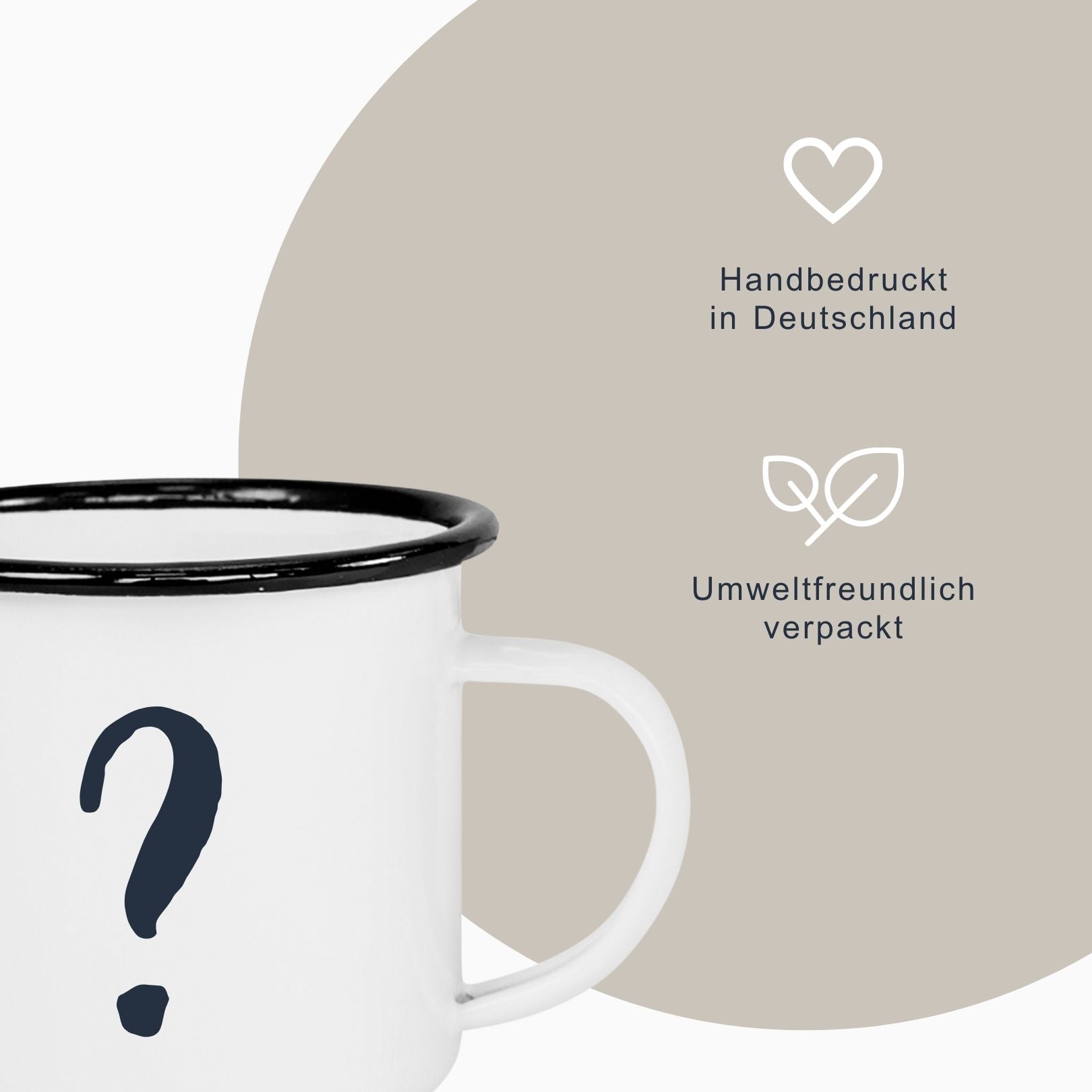 Handbedruckt in Deutschland

Umweltfreundlich verpackt

?